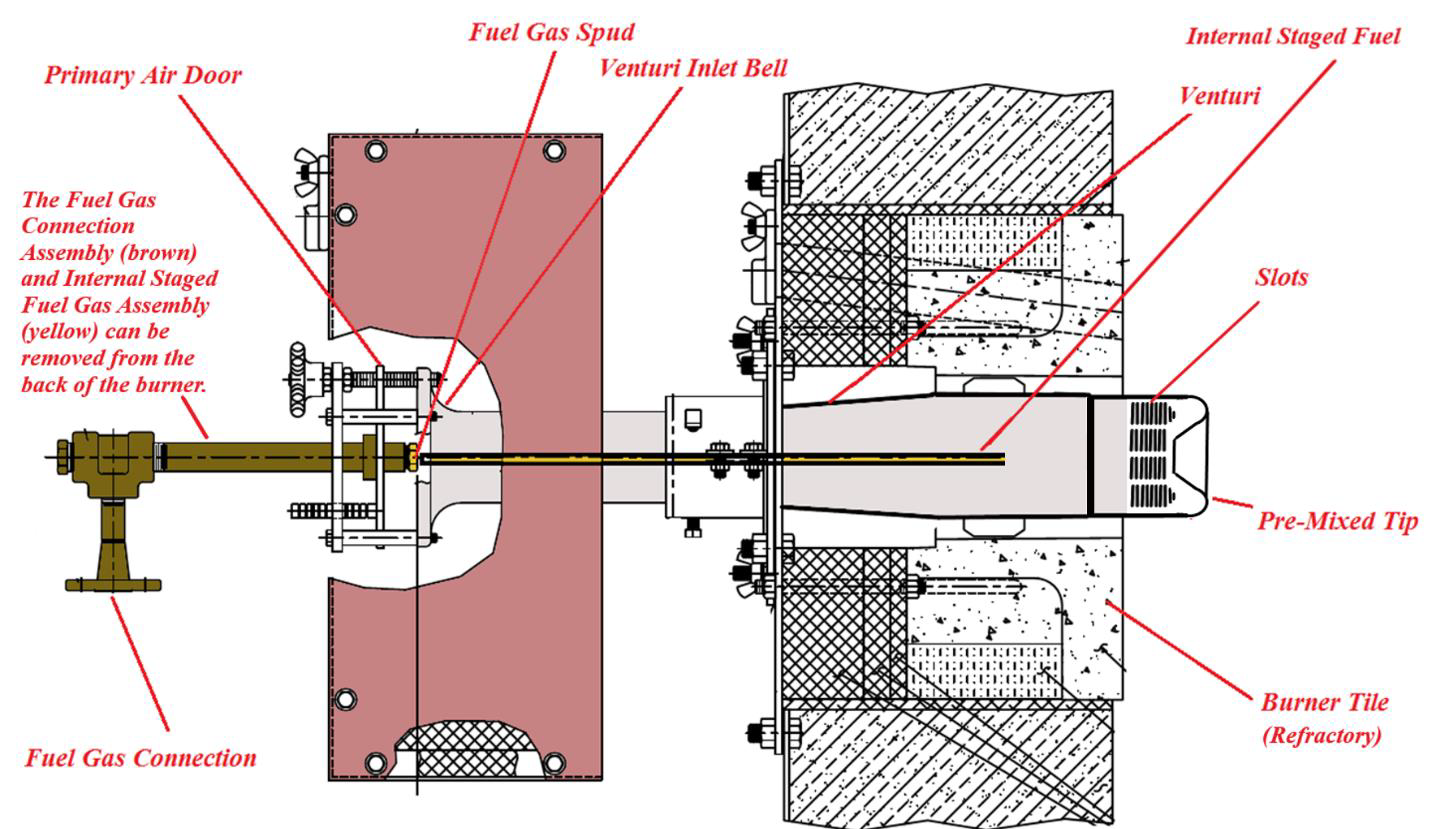 Fuel Gas Spud

Internal Staged Fuel

Primary Air Door

Venturi Inlet Bell

Venturi

The Fuel Gas Connection Assembly (brown) and Internal Staged Fuel Gas Assembly (yellow) can be removed from the back of the burner.

Slots

Pre-Mixed Tip

Burner Tile (Refractory)

Fuel Gas Connection